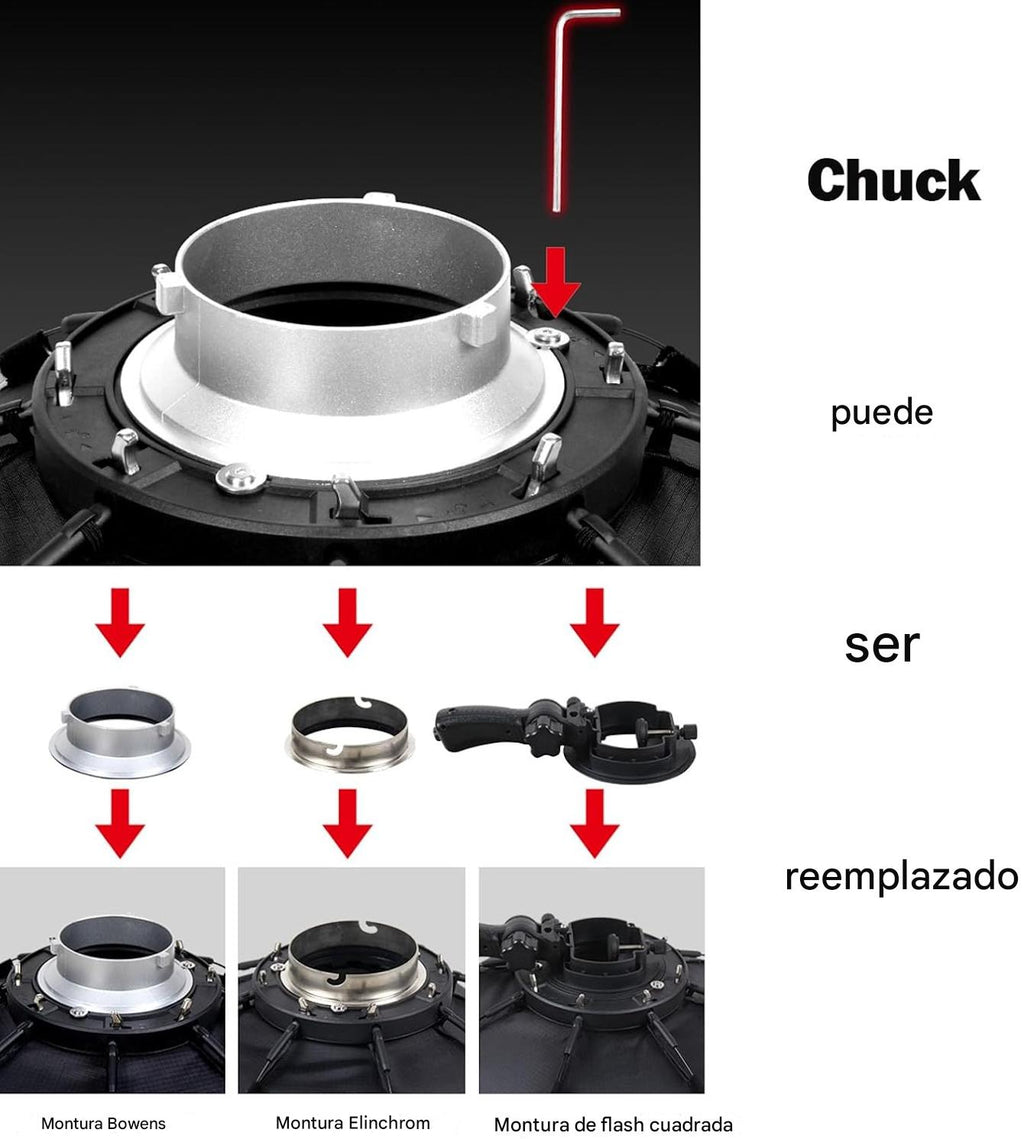 Chuck

puede

ser

reemplazado

Montura Bowens

Montura Elinchrom

Montura de flash cuadrada