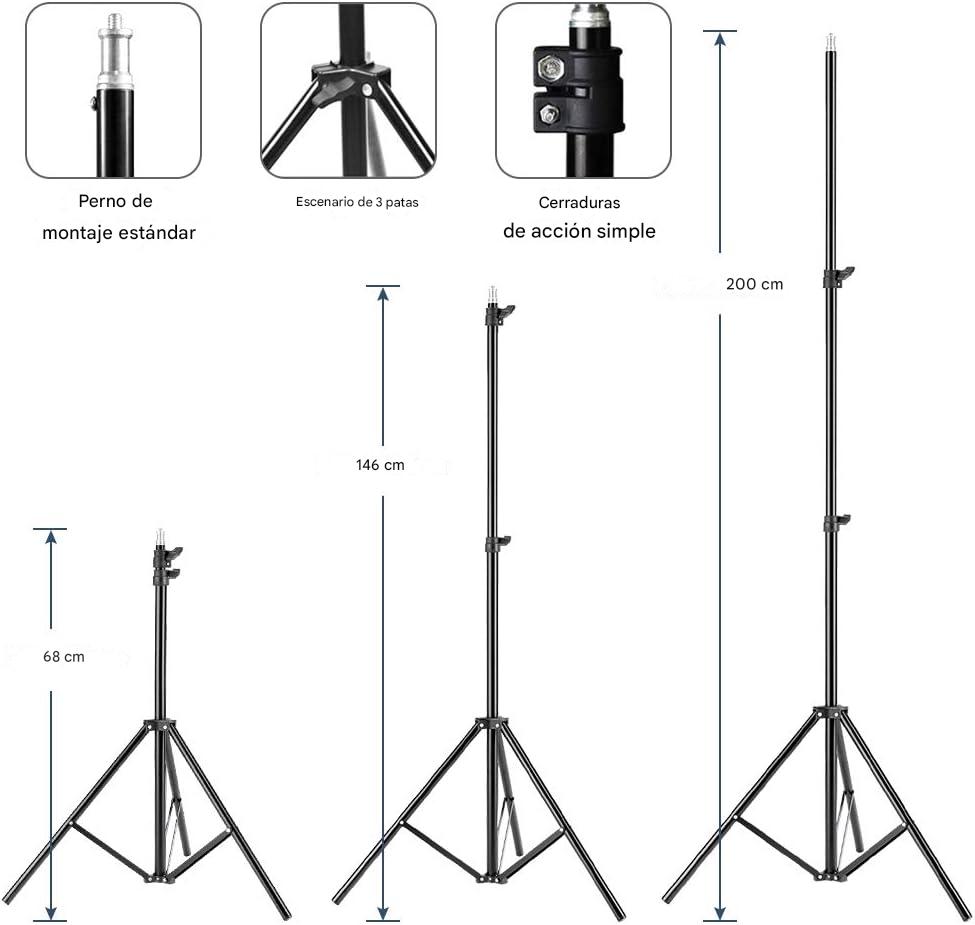 Perno de montaje estándar

Escenario de 3 patas

Cerraduras de acción simple

200 cm

146 cm

68 cm